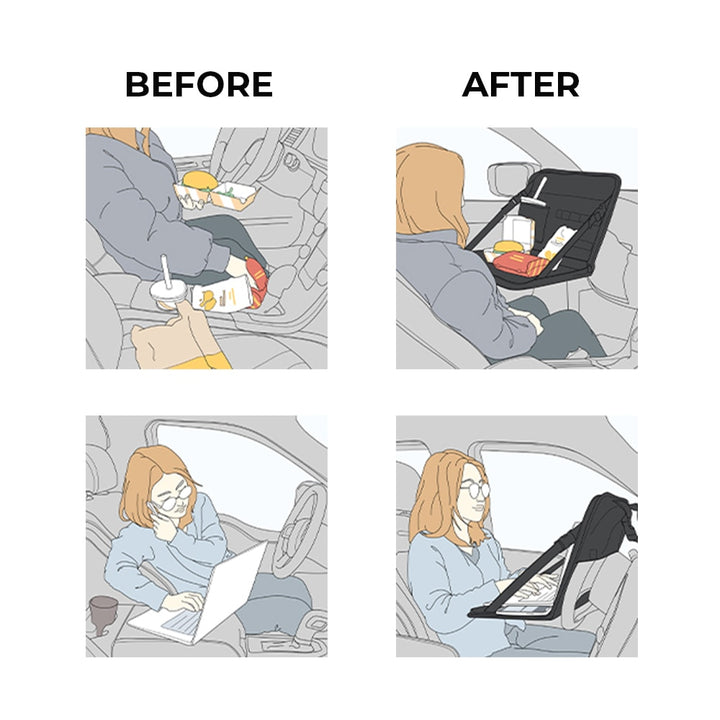 BEFORE

AFTER